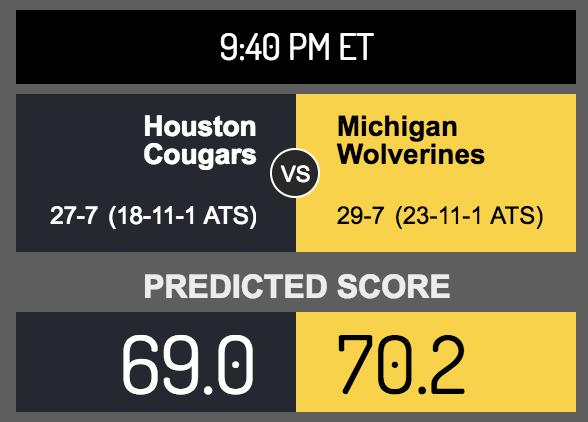 9:40 PM ET

Houston
Cougars

27-7 (18-11-1 ATS)

VS

Michigan
Wolverines

29-7 (23-11-1 ATS)

PREDICTED SCORE

69.0

70.2