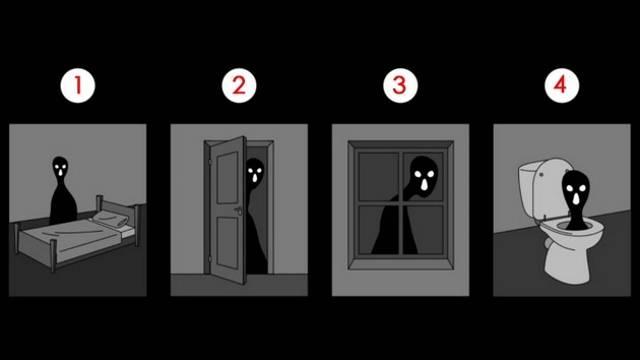 1

2

3

4