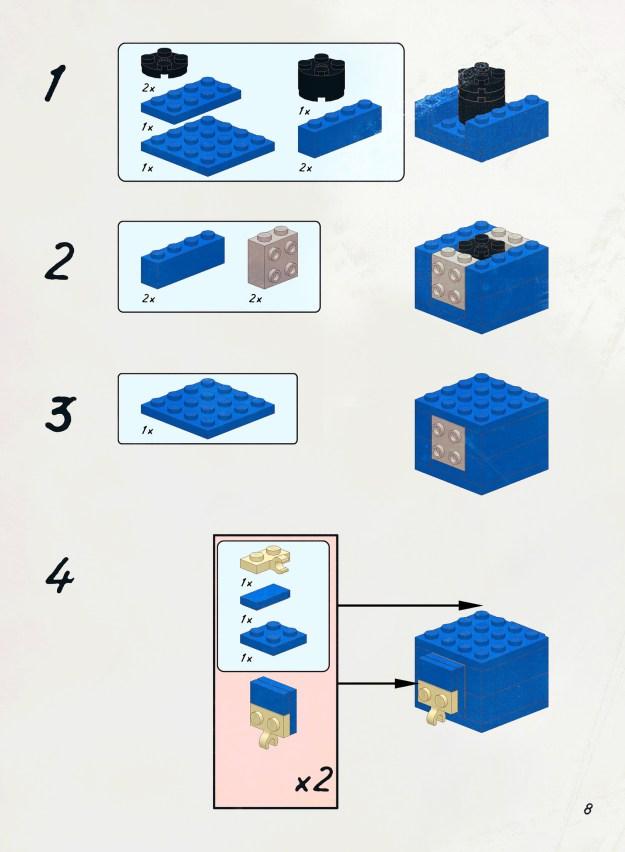 1

2x

1x

1x

1x

2x

2

2x

2x

3

1x

4

1x

1x

1x

x2

8