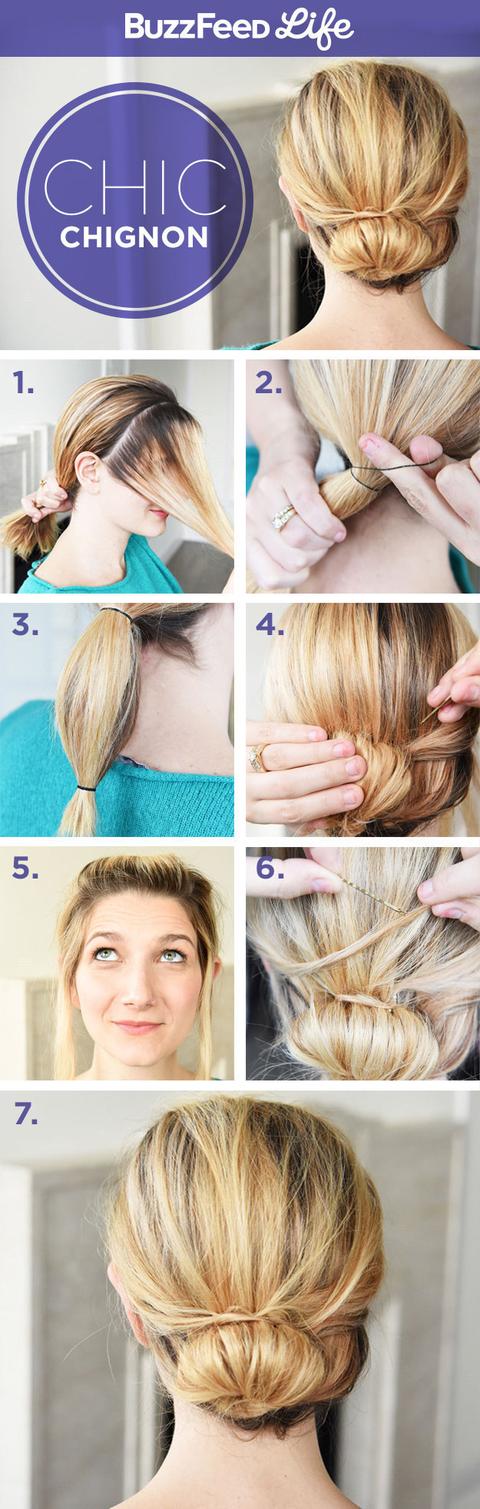 BuzzFeed Life

CHIC
CHIGNON

1.

2.

3.

4.

5.

6.

7.